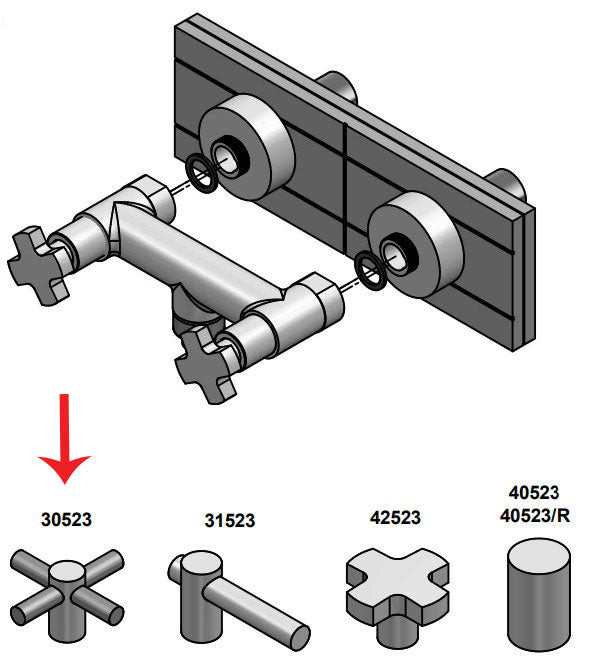 30523

31523

42523

40523
40523/R