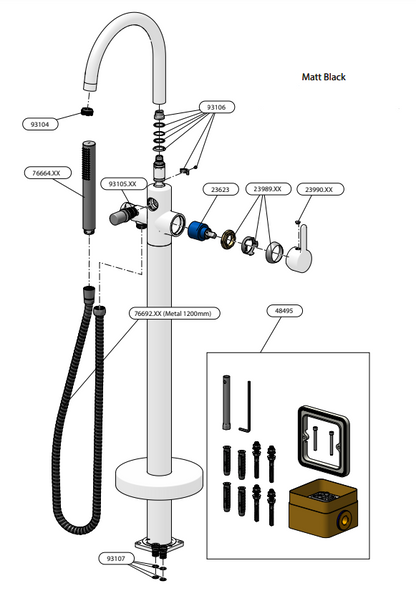 Matt Black

93106

93104

76664.XX

93105.XX

23623

23989.XX

23990.XX

76692.XX (Metal 1200mm)

48495

93107