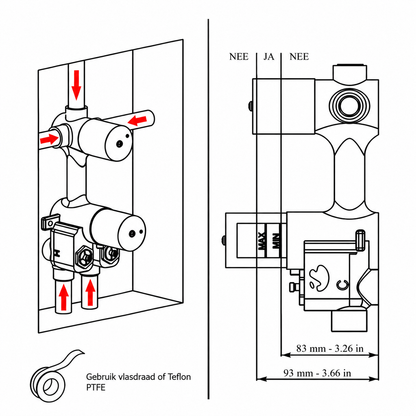 H

Gebruik vlasdraad of Teflon PTFE

NEE JA NEE

MAX MIN

C

83 mm - 3.26 in

93 mm - 3.66 in