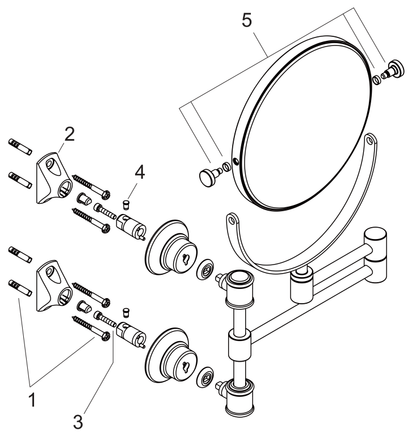 5
2
4
1
3