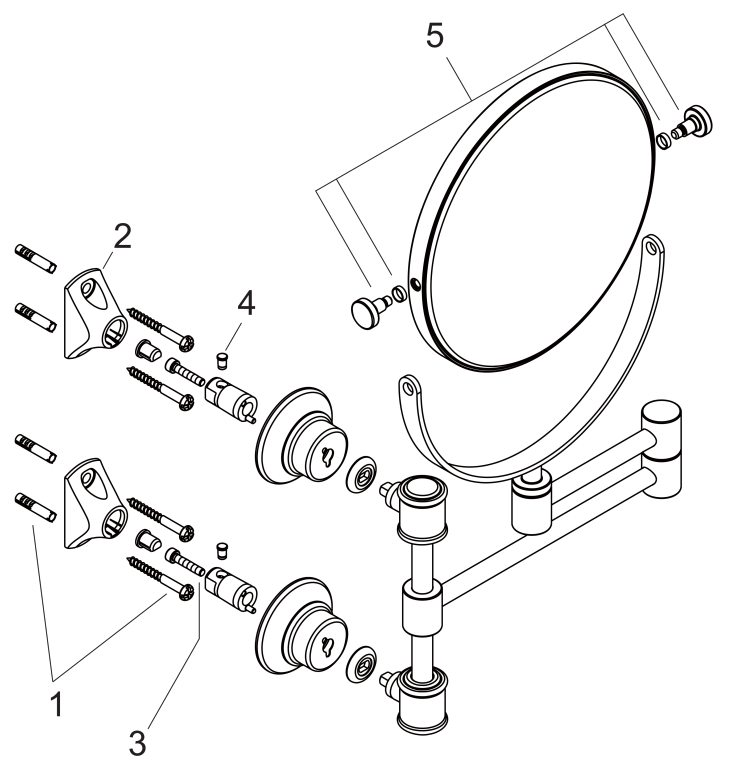 5

2

4

1

3