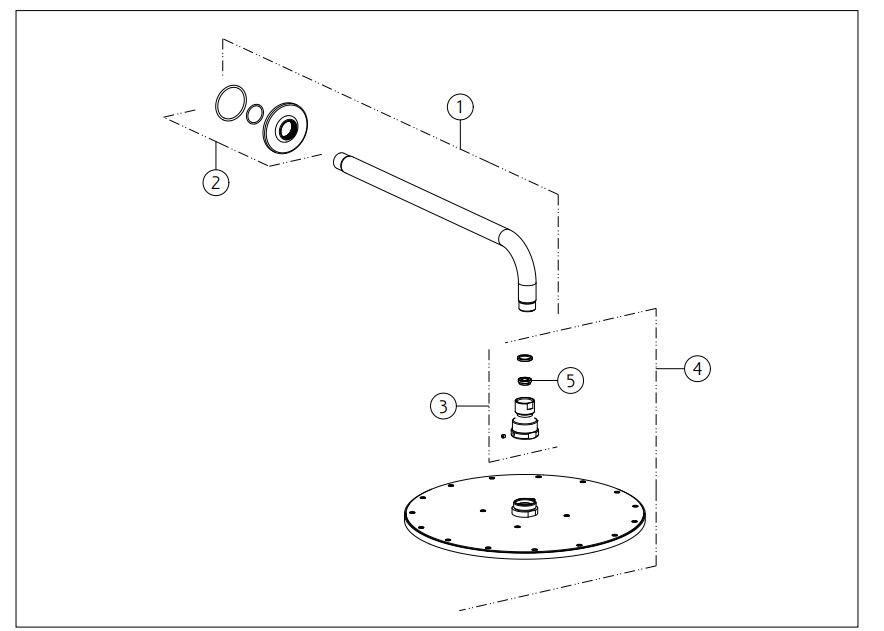 1
2
5
4
3