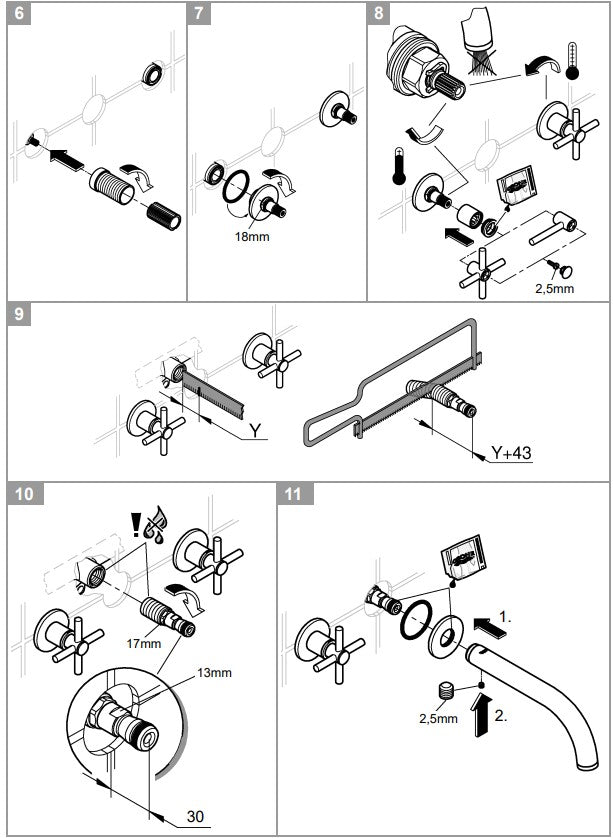 6

7

18mm

8

2,5mm

9

Y

Y+43

10

17mm

13mm

30

11

1.

2,5mm

2.