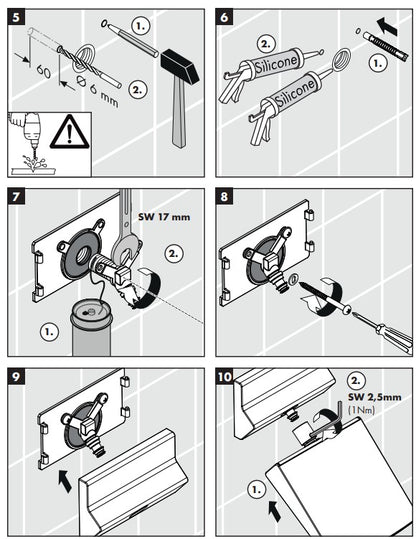 5

1.

60

Ø 6 mm

2.

6

2.

Silicone

Silicone

1.

7

SW 17 mm

2.

1.

8

9

10

2.

SW 2,5mm

(1Nm)

1.