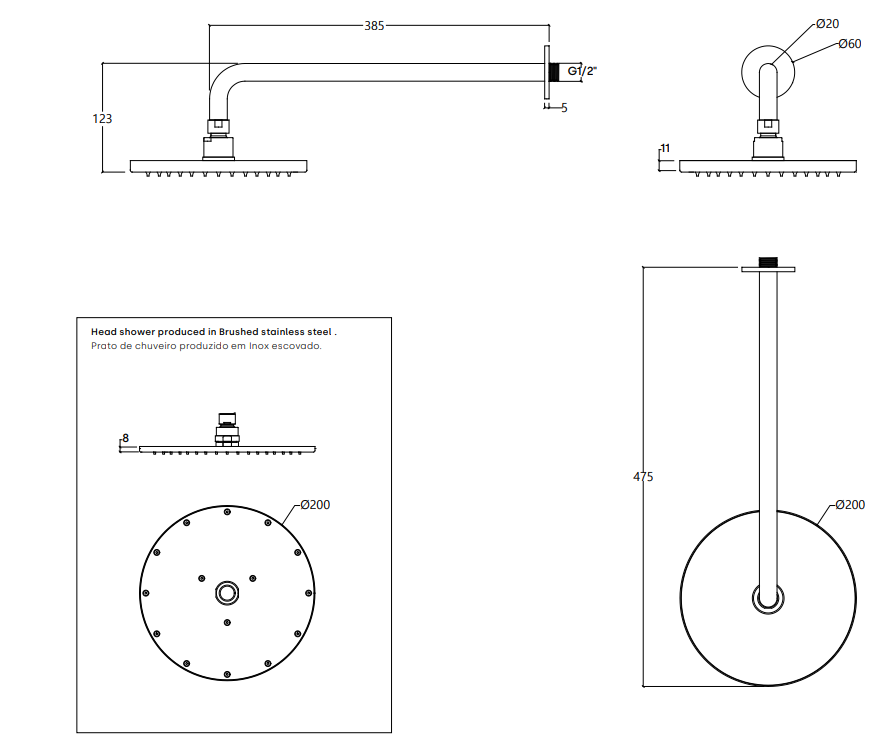 385
123
G1/2"
5
Ø20
Ø60
11

Head shower produced in Brushed stainless steel .
Prato de chuveiro produzido em Inox escovado.

8
Ø200

475
Ø200