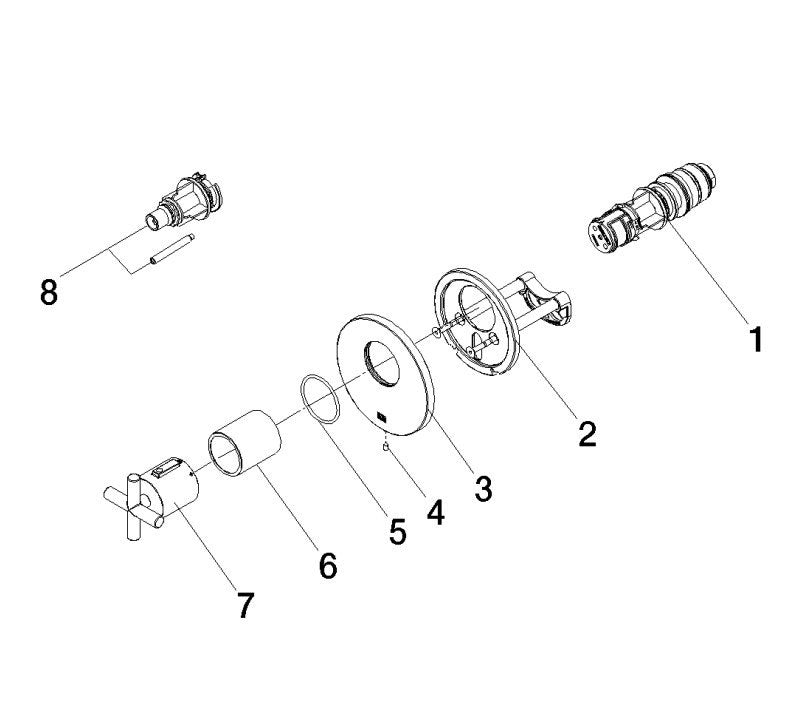 8
1
2
3
4
5
6
7