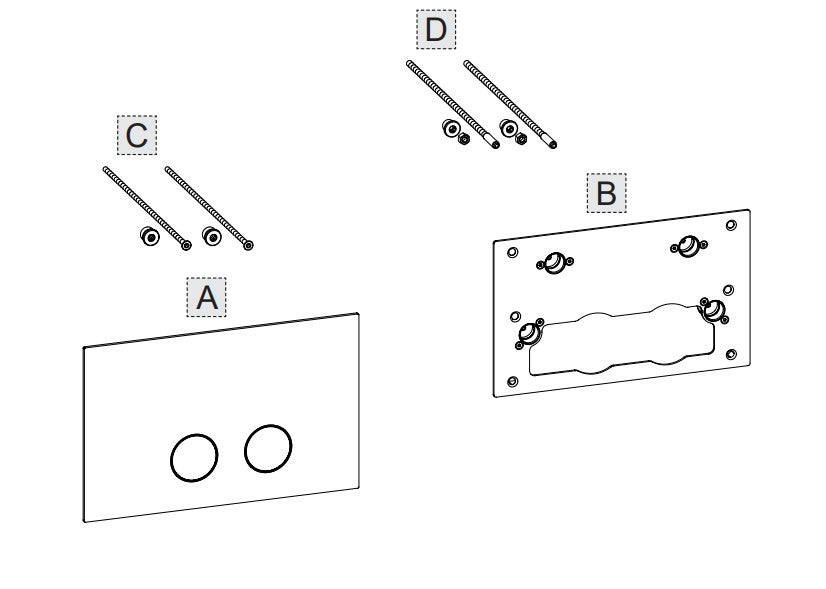 D

C

B

A