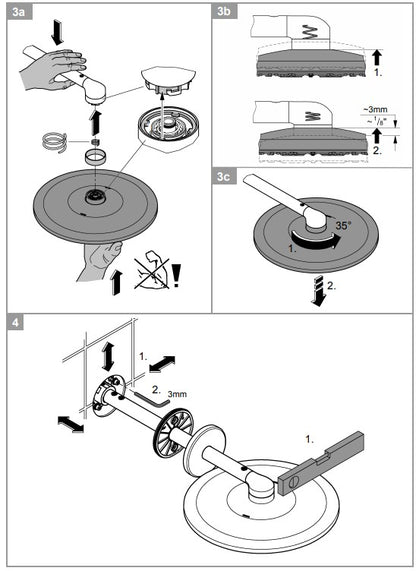 3a

3b

1.

~3mm
~ $^1/_8$"

2.

3c

35°

1.

2.

4

1.

2. 3mm

1.