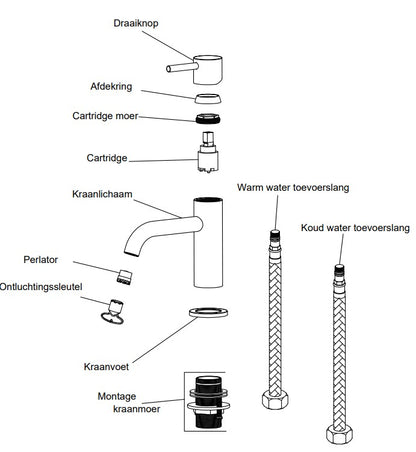 Draaiknop

Afdekring

Cartridge moer

Cartridge

Kraanlichaam

Warm water toevoerslang

Koud water toevoerslang

Perlator

Ontluchtingssleutel

Kraanvoet

Montage kraanmoer