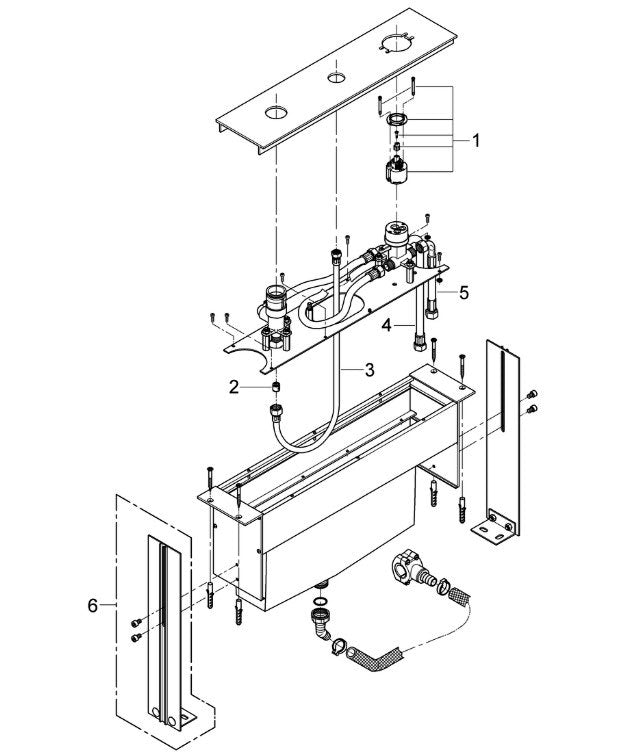 1
5
4
3
2
6