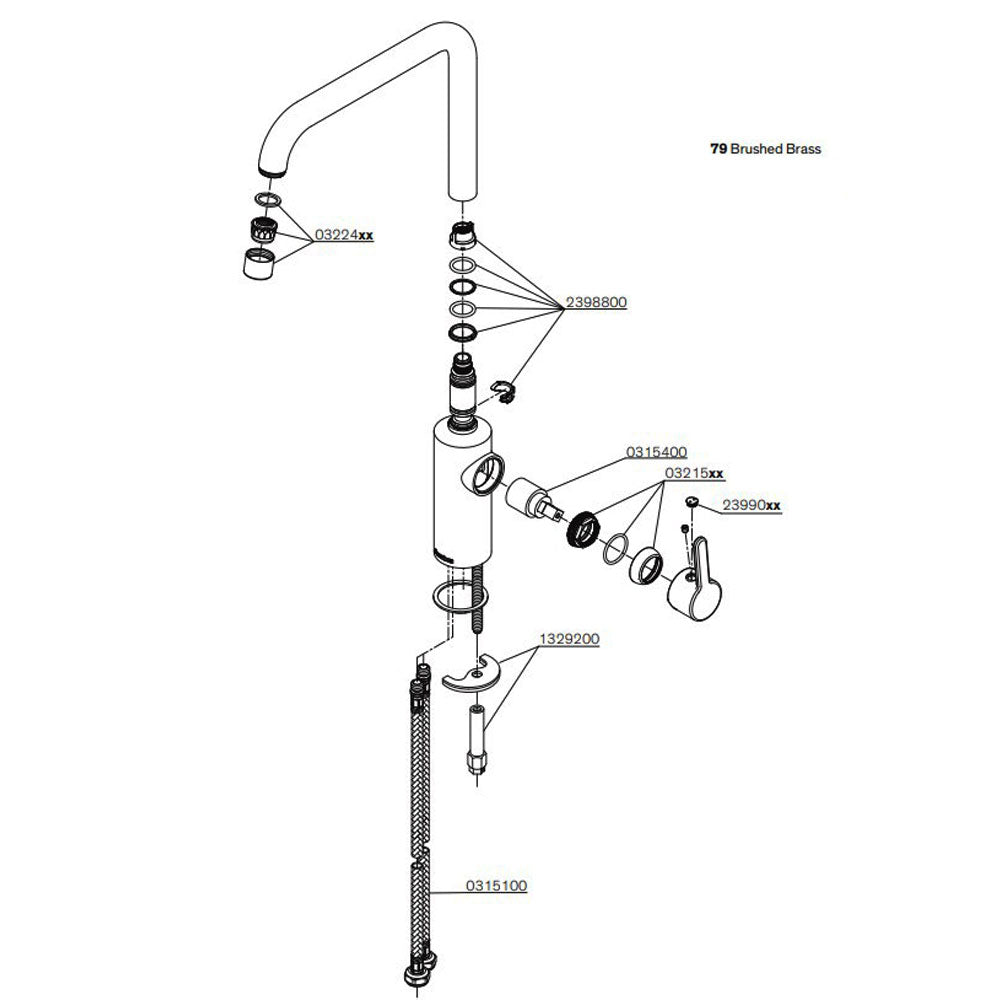 79 Brushed Brass

03224xx

2398800

0315400

03215xx

23990xx

1329200

0315100