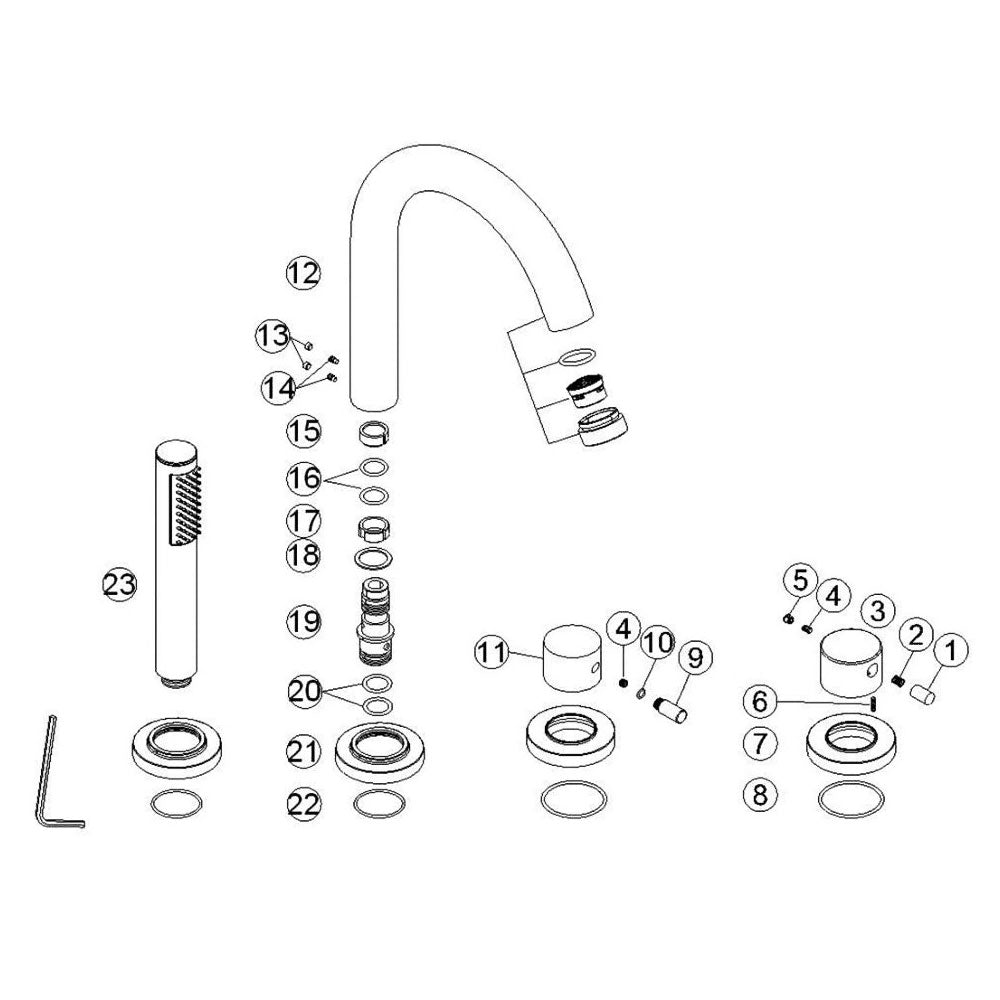 12
13
14
15
16
17
18
19
20
21
22
23
11
4
10
9
5
4
3
2
1
6
7
8