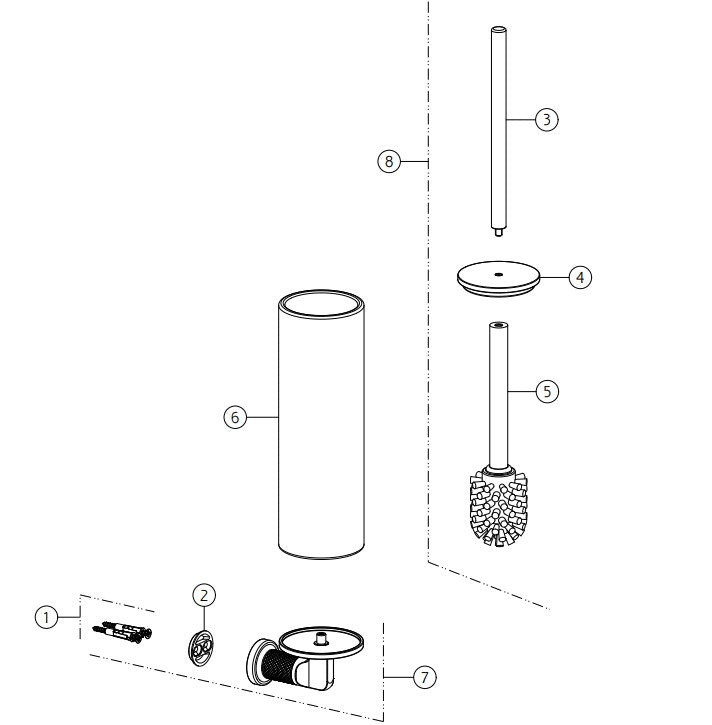 3
8
4
5
6
1
2
7