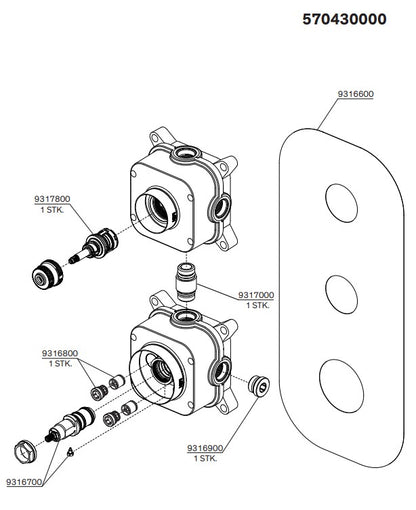 570430000

9316600

9317800
1 STK.

9317000
1 STK.

9316800
1 STK.

9316900
1 STK.

9316700