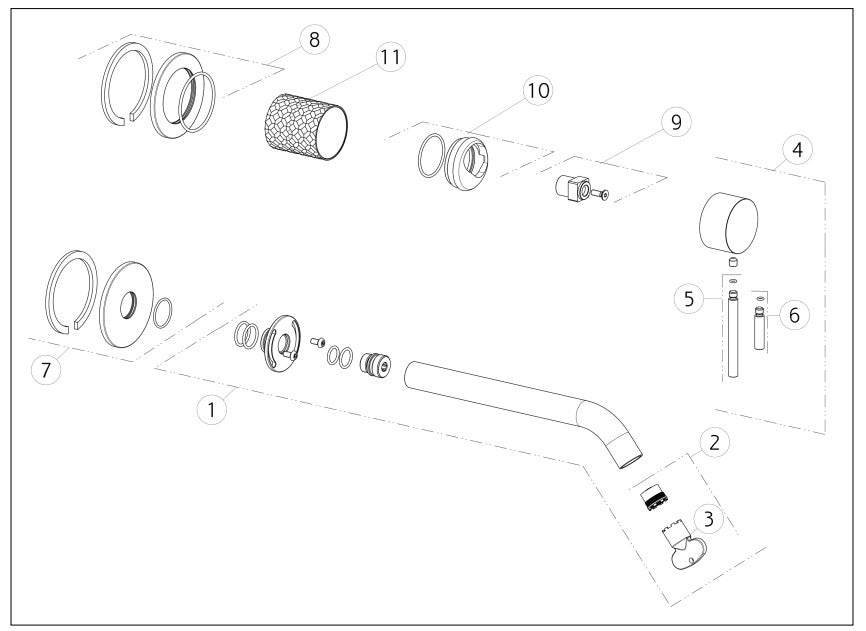 8
11
10
9
4
5
6
7
1
2
3