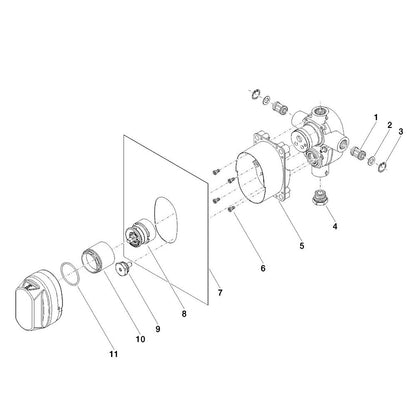 1
2
3
4
5
6
7
8
9
10
11