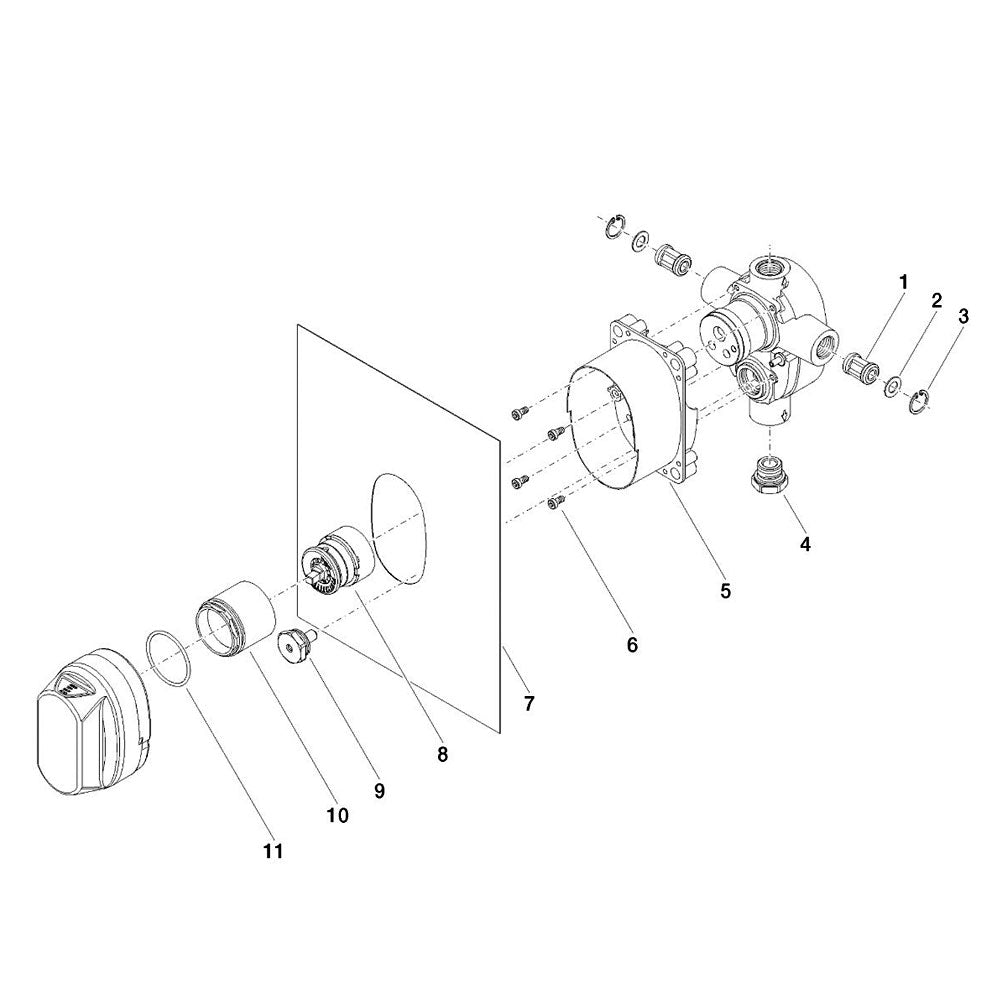 1
2
3
4
5
6
7
8
9
10
11