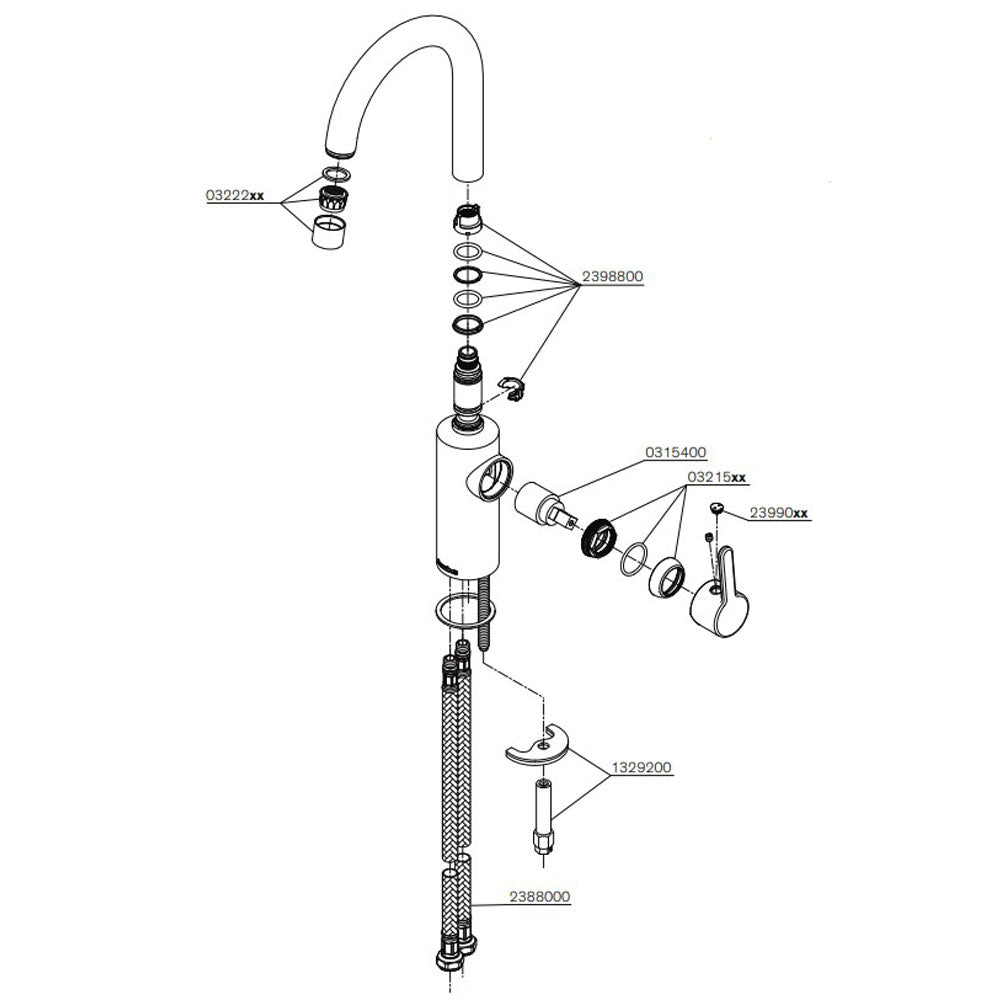 03222xx

2398800

0315400

03215xx

23990xx

1329200

2388000