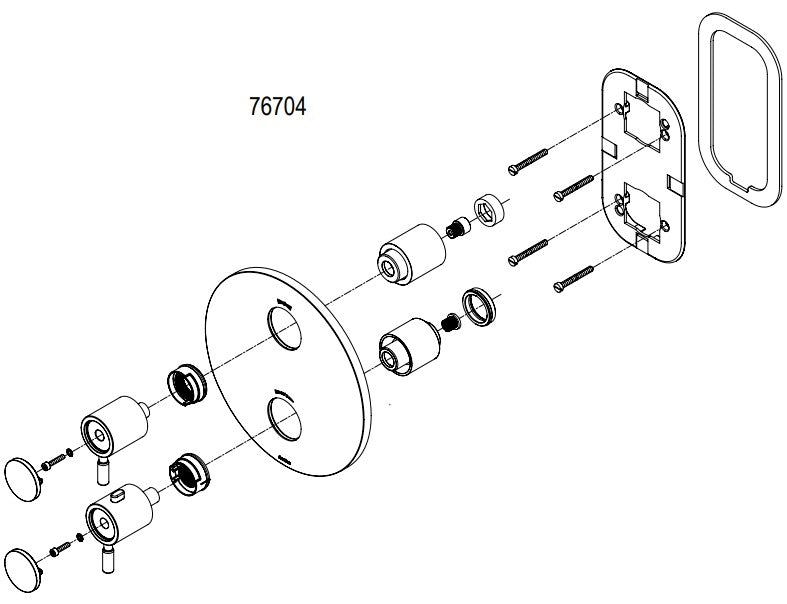 76704