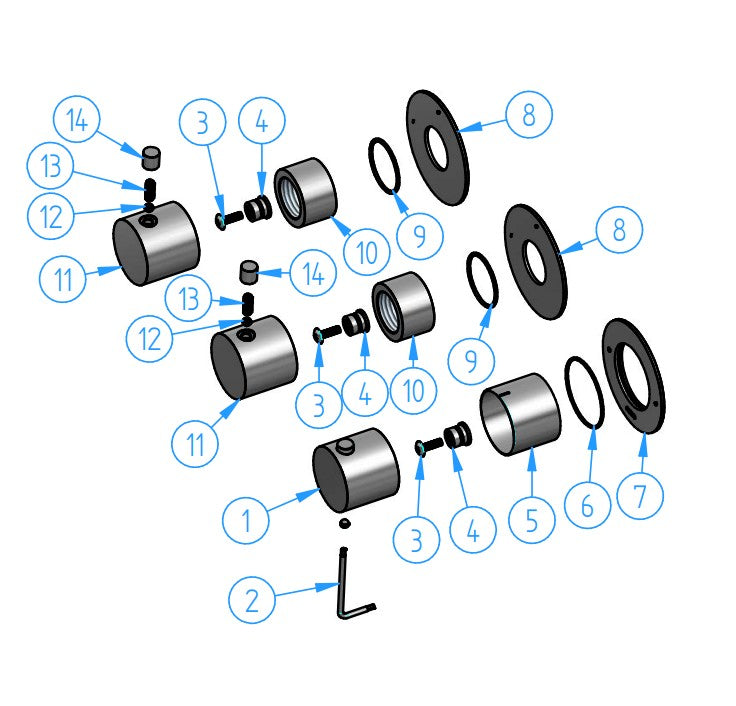 14
3
4
8
13
12
9
10
8
11
14
13
12
9
3
4
10
11
1
3
4
5
6
7
2