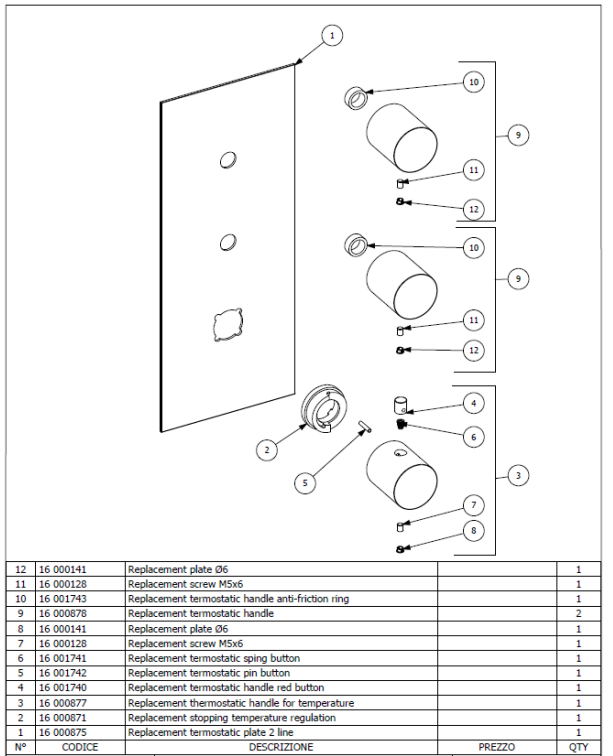 1
10
9
11
12
10
9
11
12
4
6
2
5
3
7
8

| 12 | 16 000141 | Replacement plate Ø6 | | 1 |
|---|---|---|---|---|
| 11 | 16 000128 | Replacement screw M5x6 | | 1 |
| 10 | 16 001743 | Replacement termostatic handle anti-friction ring | | 1 |
| 9 | 16 000878 | Replacement termostatic handle | | 2 |
| 8 | 16 000141 | Replacement plate Ø6 | | 1 |
| 7 | 16 000128 | Replacement screw M5x6 | | 1 |
| 6 | 16 001741 | Replacement termostatic sping button | | 1 |
| 5 | 16 001742 | Replacement termostatic pin button | | 1 |
| 4 | 16 001740 | Replacement termostatic handle red button | | 1 |
| 3 | 16 000877 | Replacement thermostatic handle for temperature | | 1 |
| 2 | 16 000871 | Replacement stopping temperature regulation | | 1 |
| 1 | 16 000875 | Replacement termostatic plate 2 line | | 1 |
| N° | CODICE | DESCRIZIONE | PREZZO | QTY |