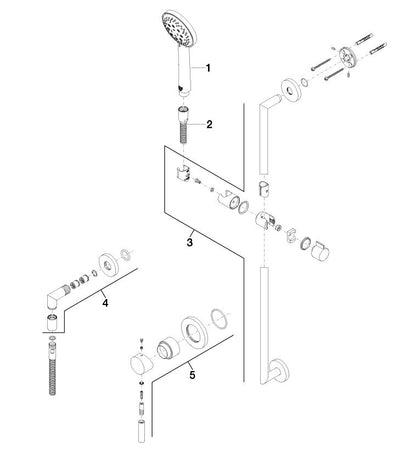 1
2
3
4
5