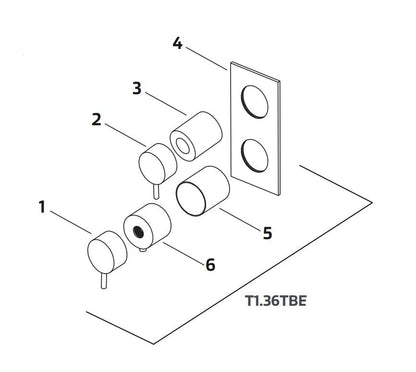 4
3
2
1
5
6
T1.36TBE