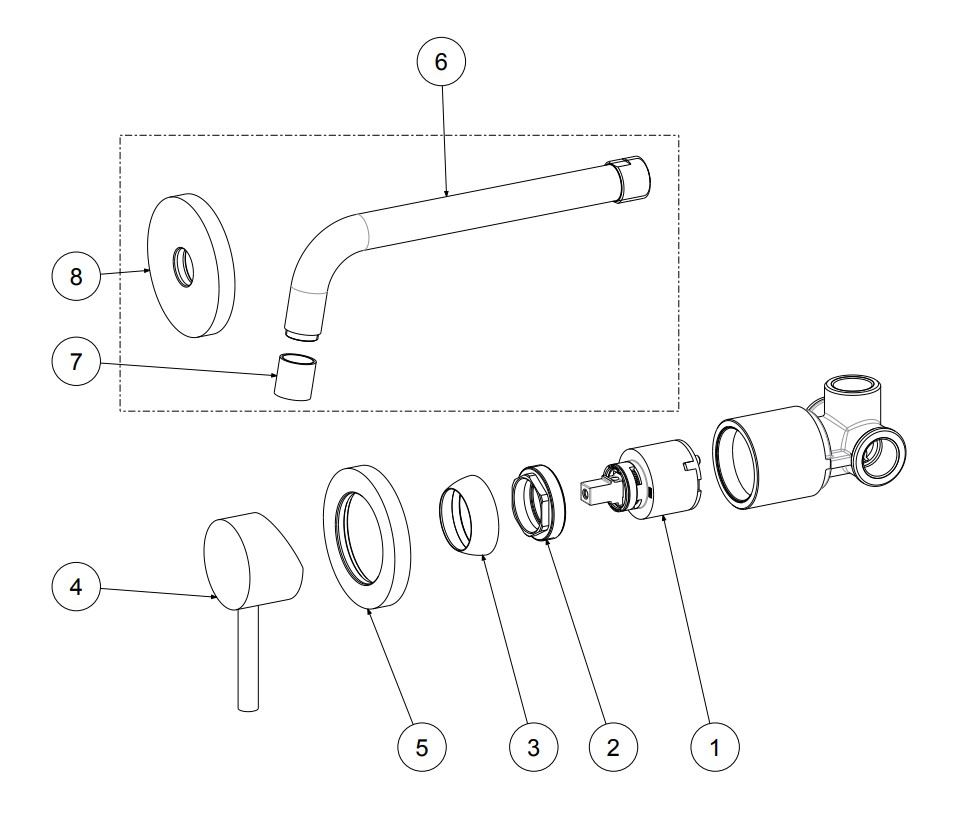 6
8
7
4
5
3
2
1