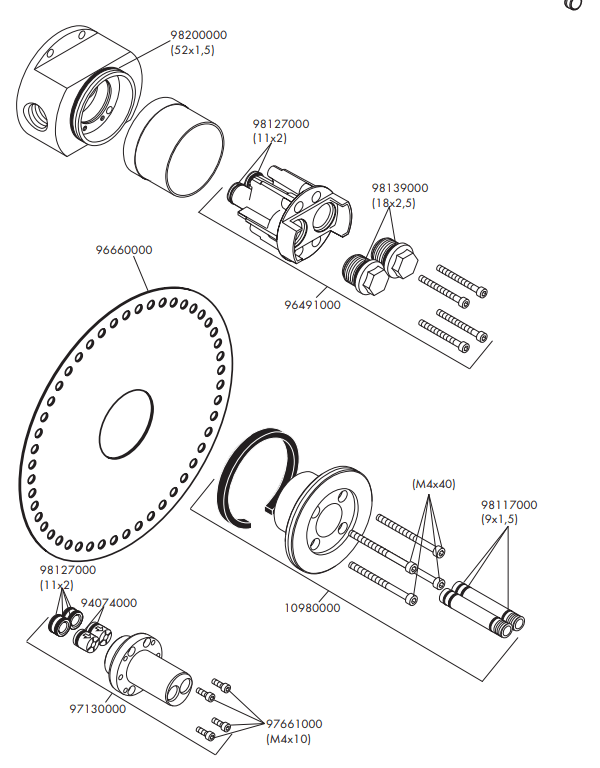 98200000
(52x1,5)

98127000
(11x2)

98139000
(18x2,5)

96660000

96491000

(M4x40)

98117000
(9x1,5)

98127000
(11x2)

94074000

10980000

97130000

97661000
(M4x10)