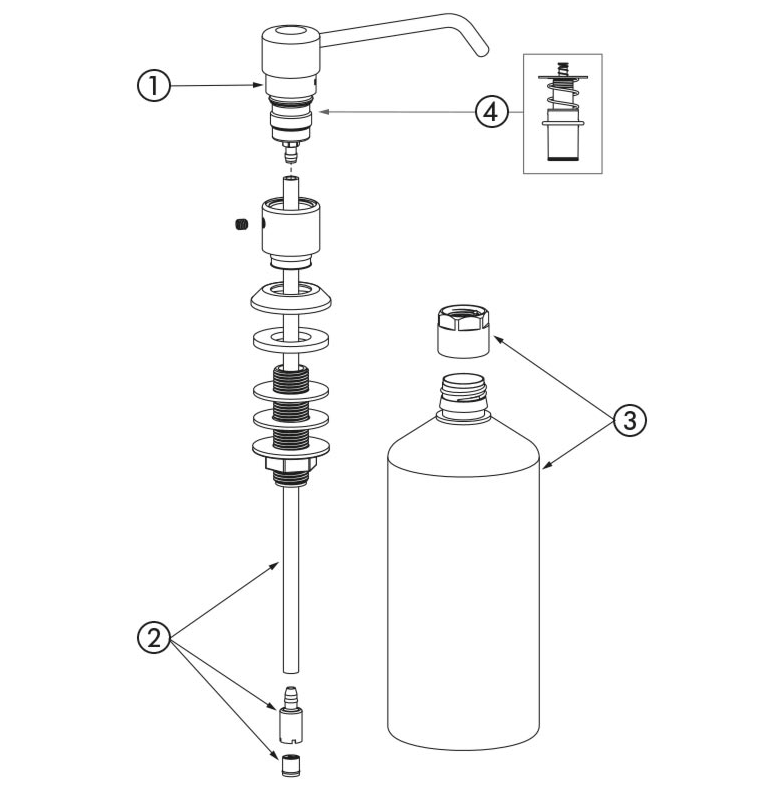 1
4
3
2