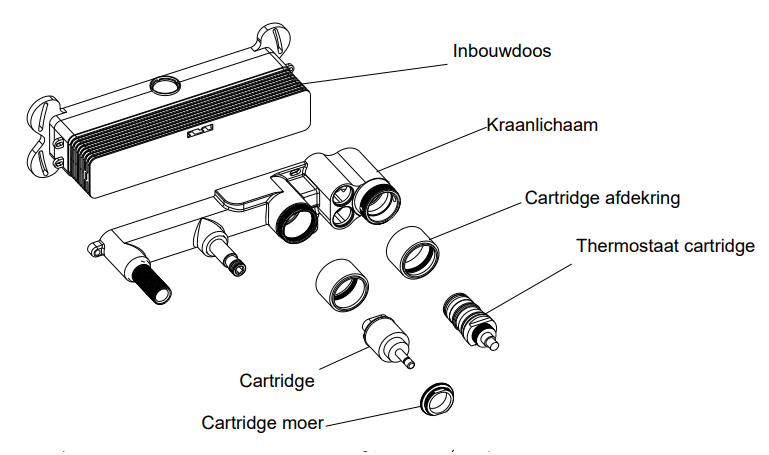 Inbouwdoos

Kraanlichaam

Cartridge afdekring

Thermostaat cartridge

Cartridge

Cartridge moer