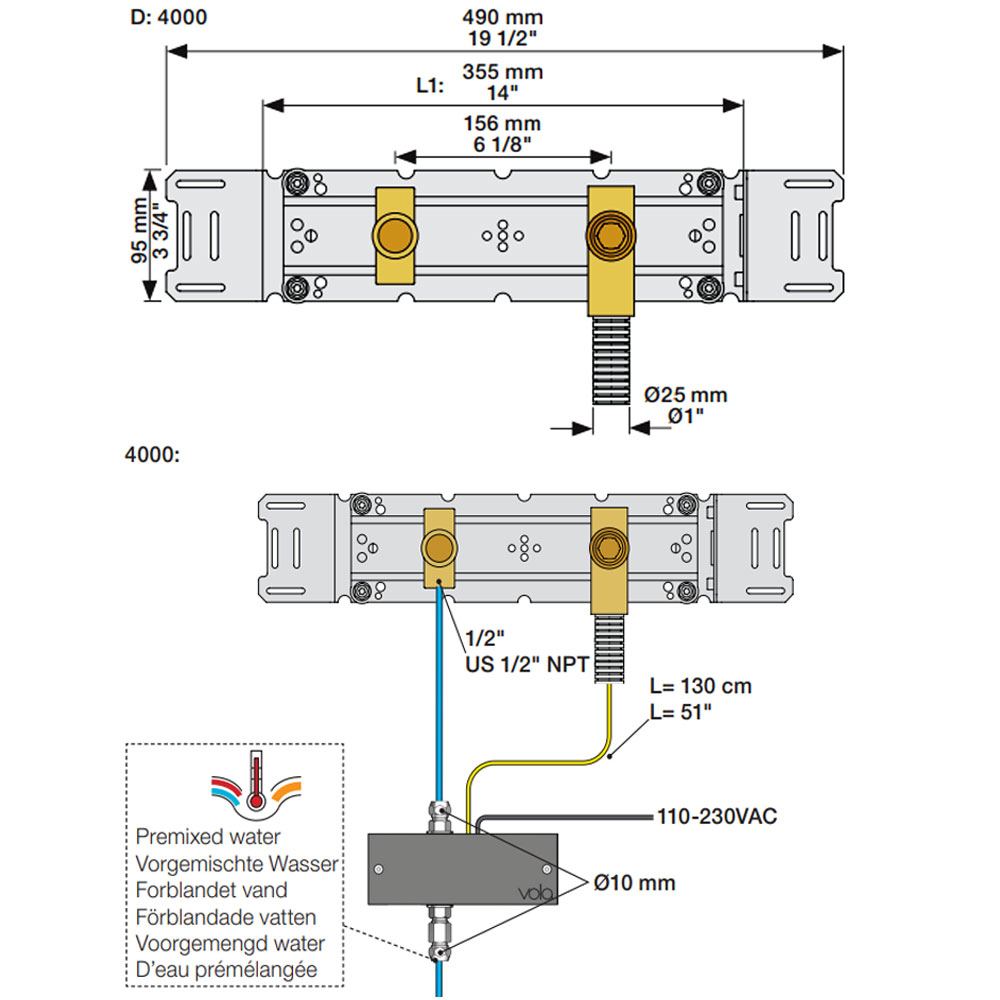 D: 4000

490 mm
19 1/2"

L1: 355 mm
14"

156 mm
6 1/8"

95 mm
3 3/4"

Ø25 mm
Ø1"

4000:

1/2"
US 1/2" NPT

L= 130 cm
L= 51"

110-230VAC

Ø10 mm

vola

Premixed water
Vorgemischte Wasser
Forblandet vand
Förblandade vatten
Voorgemengd water
D'eau prémélangée