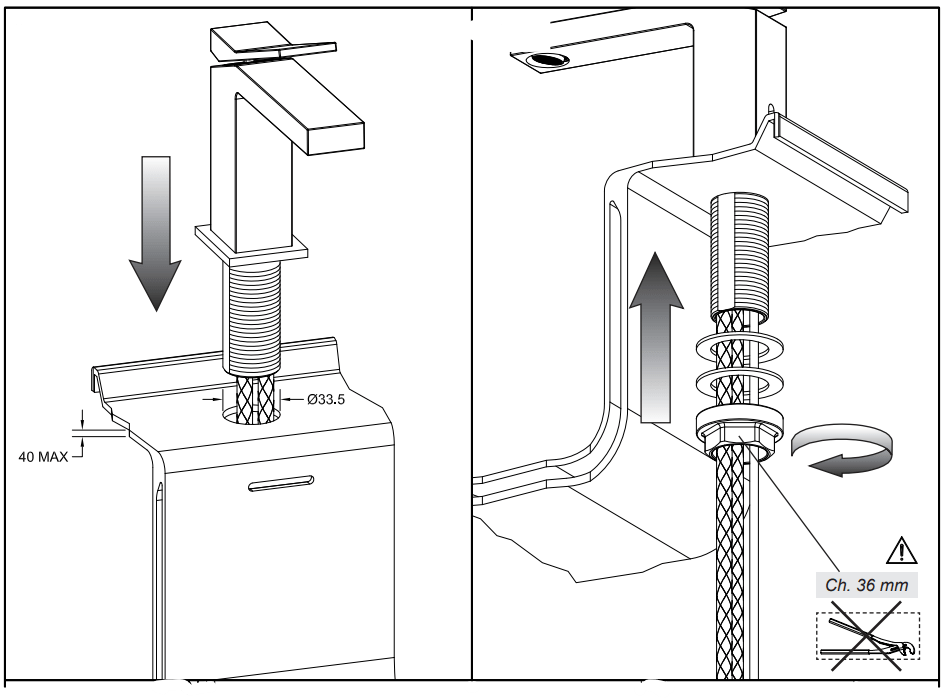 Ø33.5

40 MAX

Ch. 36 mm