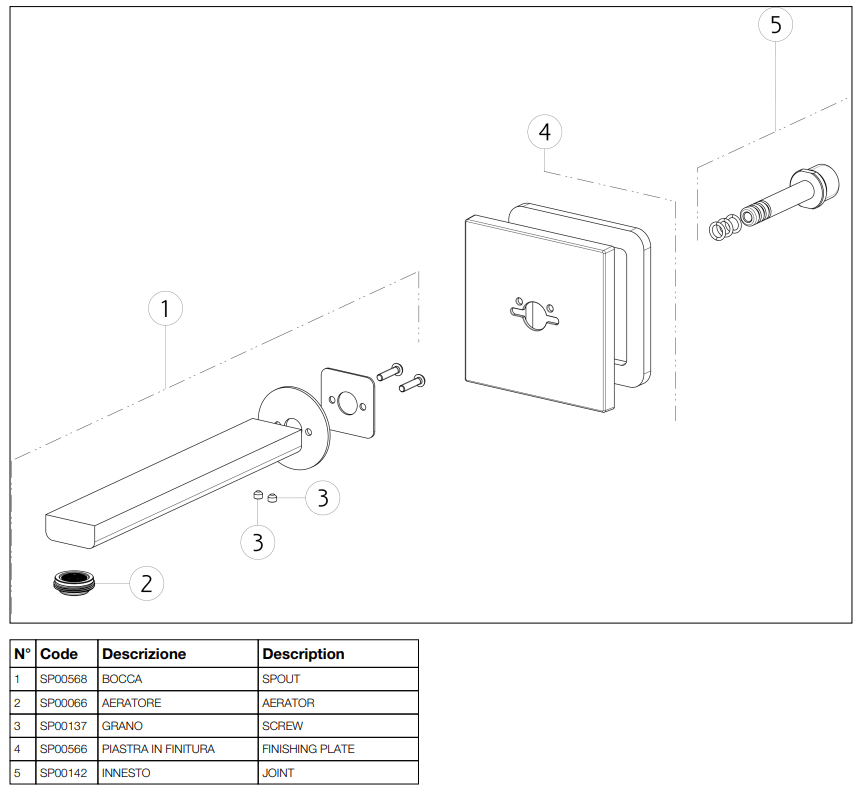 5

4

1

3

3

2

| N° | Code | Descrizione | Description |
|---|---|---|---|
| 1 | SP00568 | BOCCA | SPOUT |
| 2 | SP00066 | AERATORE | AERATOR |
| 3 | SP00137 | GRANO | SCREW |
| 4 | SP00566 | PIASTRA IN FINITURA | FINISHING PLATE |
| 5 | SP00142 | INNESTO | JOINT |