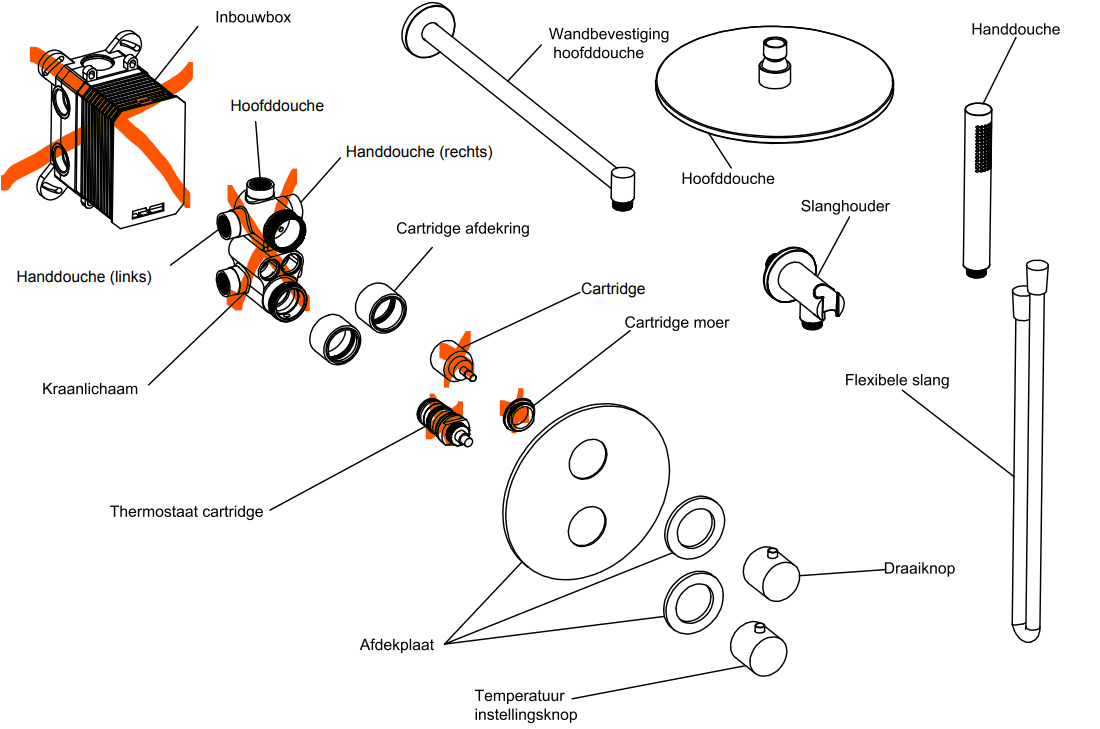 Inbouwbox

Wandbevestiging hoofddouche

Handdouche

Hoofddouche

Handdouche (rechts)

Hoofddouche

Slanghouder

Handdouche (links)

Cartridge afdekring

Cartridge

Cartridge moer

Kraanlichaam

Flexibele slang

Thermostaat cartridge

Draaiknop

Afdekplaat

Temperatuur instellingsknop