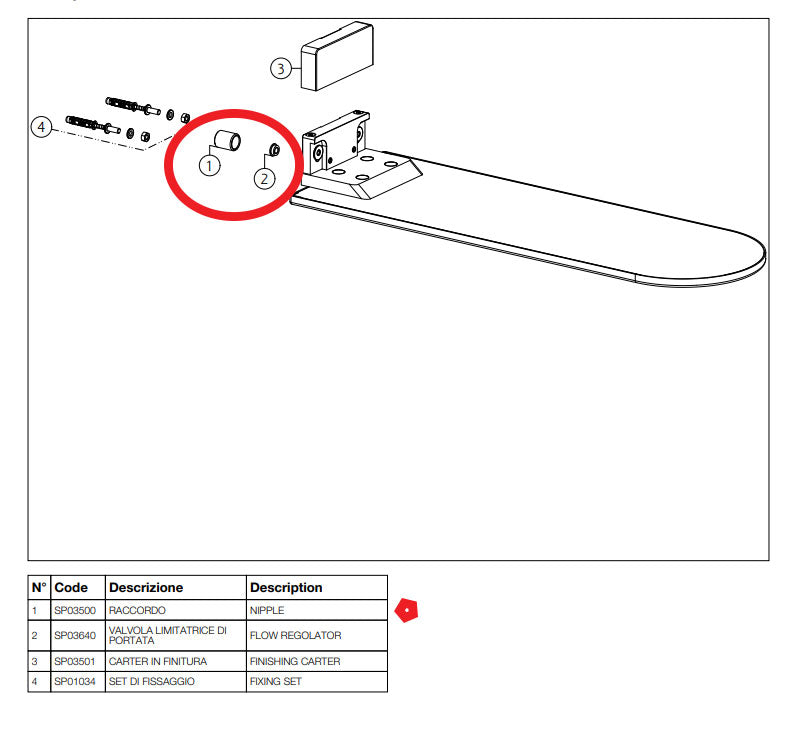 3

4

1

2

| N° | Code | Descrizione | Description |
|---|---|---|---|
| 1 | SP03500 | RACCORDO | NIPPLE |
| 2 | SP03640 | VALVOLA LIMITATRICE DI PORTATA | FLOW REGOLATOR |
| 3 | SP03501 | CARTER IN FINITURA | FINISHING CARTER |
| 4 | SP01034 | SET DI FISSAGGIO | FIXING SET |