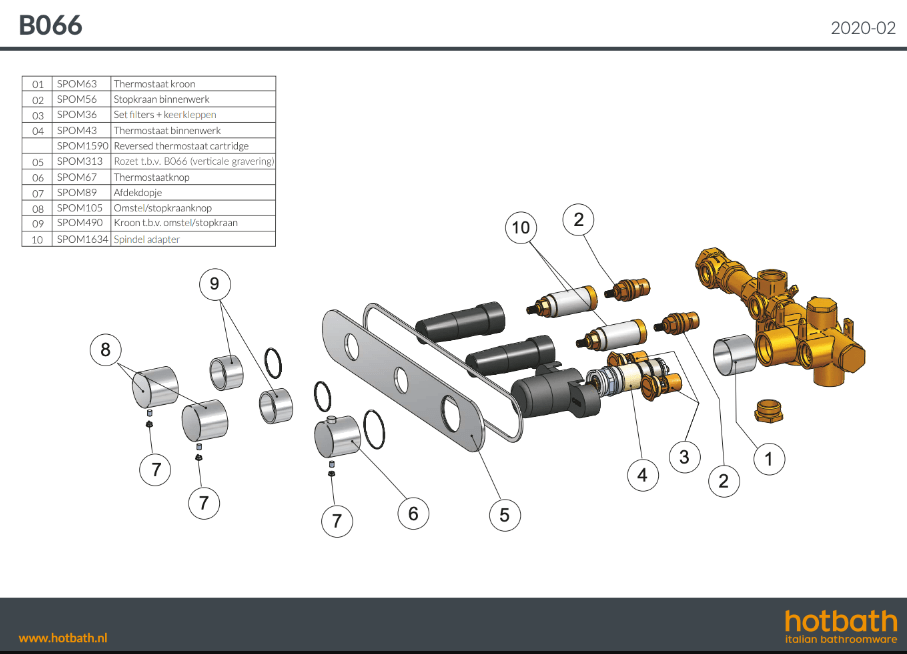 B066

2020-02

| 01 | SPOM63 | Thermostaat kroon |
|---|---|---|
| 02 | SPOM56 | Stopkraan binnenwerk |
| 03 | SPOM36 | Set filters + keerkleppen |
| 04 | SPOM43 | Thermostaat binnenwerk |
| | SPOM1590 | Reversed thermostaat cartridge |
| 05 | SPOM313 | Rozet t.b.v. B066 (verticale gravering) |
| 06 | SPOM67 | Thermostaatknop |
| 07 | SPOM89 | Afdekdopje |
| 08 | SPOM105 | Omstel/stopkraanknop |
| 09 | SPOM490 | Kroon t.b.v. omstel/stopkraan |
| 10 | SPOM1634 | Spindel adapter |

10
2
9
8
7
7
7
6
5
4
3
2
1

www.hotbath.nl

hotbath
italian bathroomware