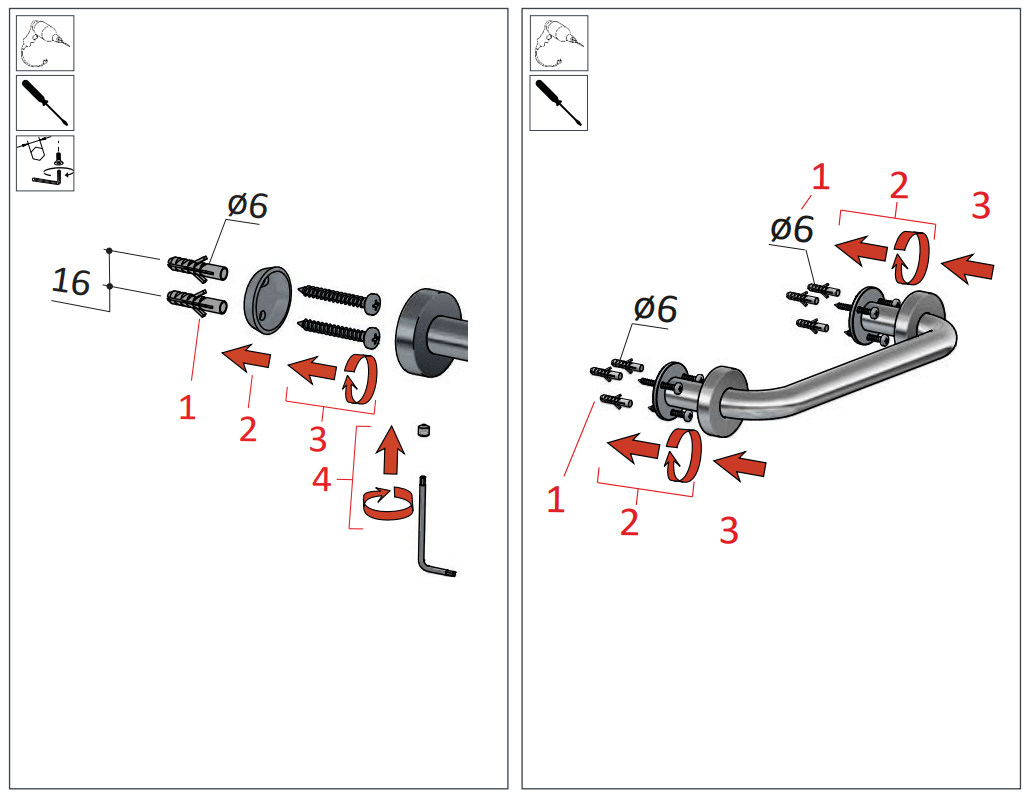 ø6

16

1

2

3

4

1

2

3

ø6

ø6

1

2

3