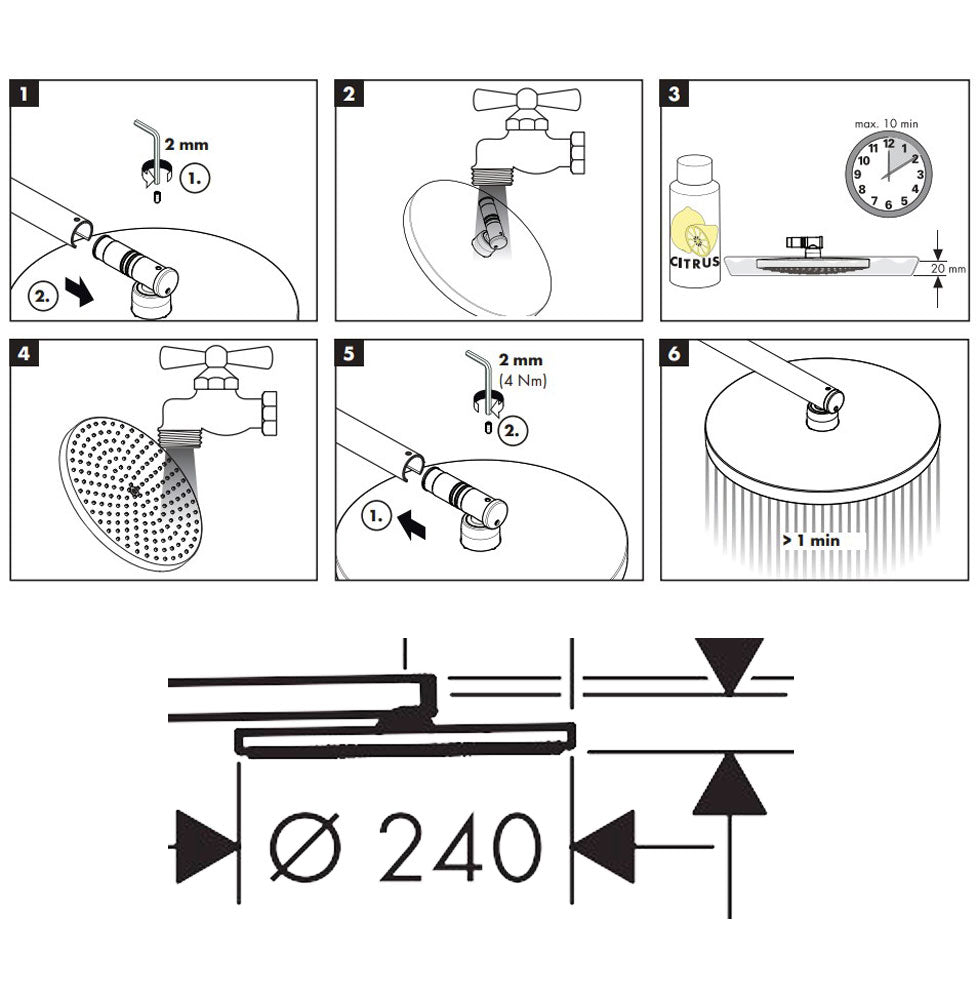 1

2 mm

1.

2.

2

3

max. 10 min

12
1
2
3
4
5
6
7
8
9
10
11

CITRUS

20 mm

4

5

2 mm
(4 Nm)

2.

1.

6

> 1 min

Ø 240