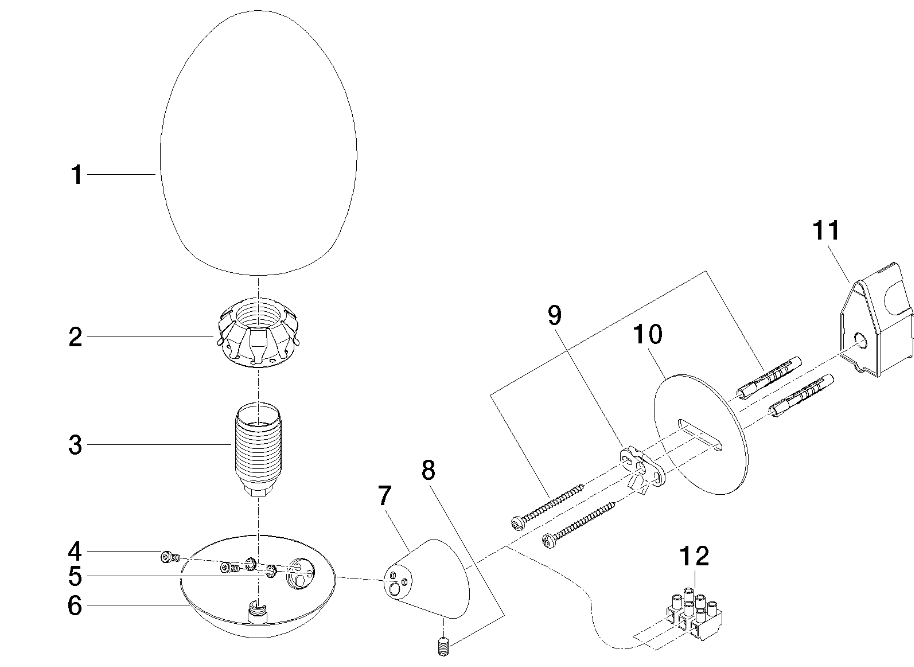 1
2
3
4
5
6
7
8
9
10
11
12