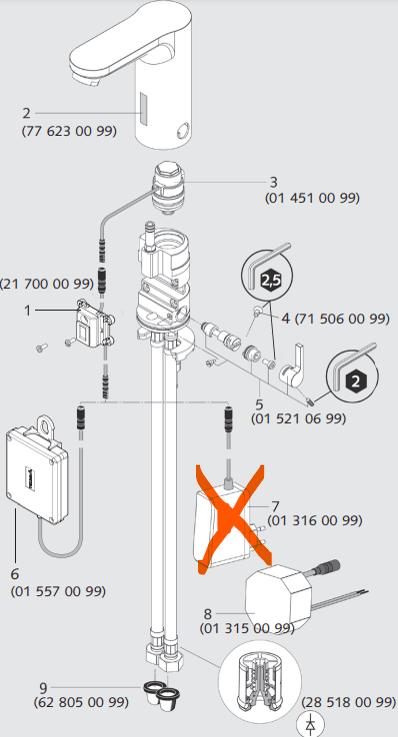 2
(77 623 00 99)

3
(01 451 00 99)

(21 700 00 99)

1

2,5

4 (71 506 00 99)

2

5
(01 521 06 99)

6
(01 557 00 99)

7
(01 316 00 99)

8
(01 315 00 99)

9
(62 805 00 99)

(28 518 00 99)