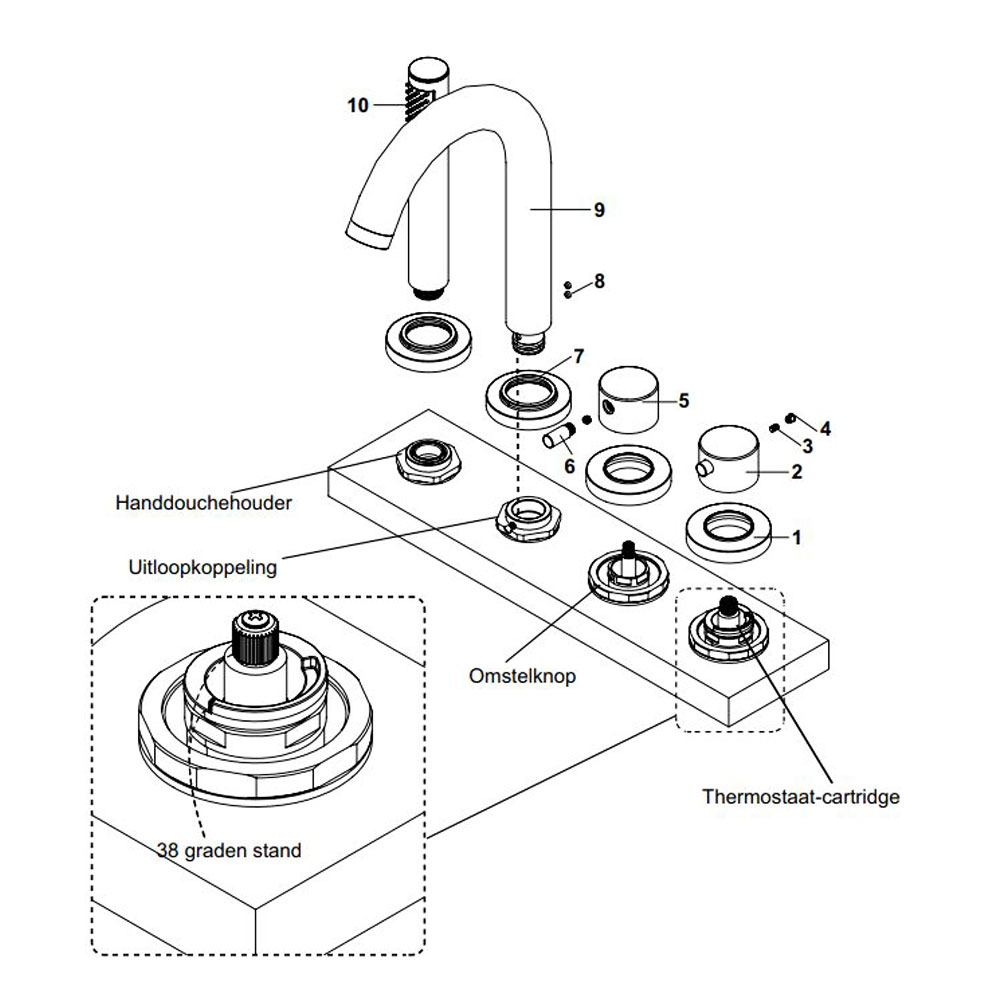 10

9

8

7

5

4

3

6

2

1

Handdouchehouder

Uitloopkoppeling

Omstelknop

Thermostaat-cartridge

38 graden stand