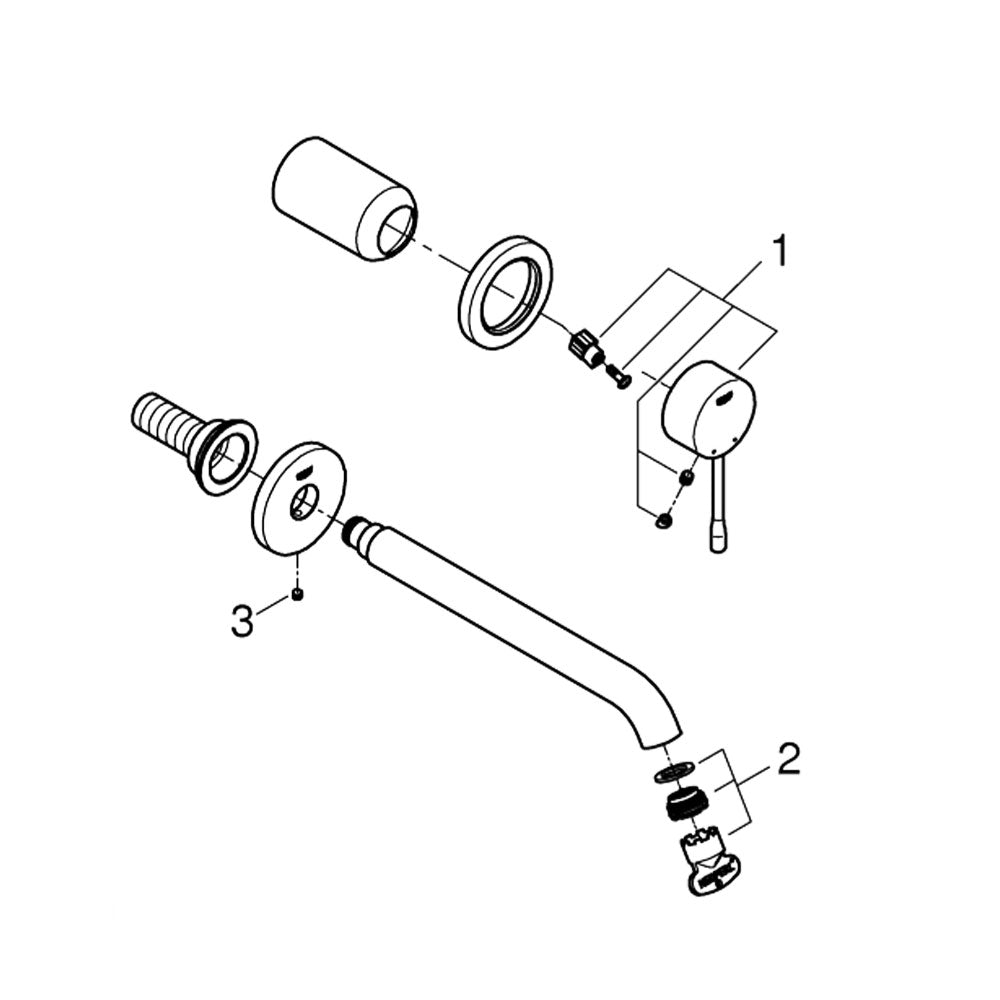 1
3
2