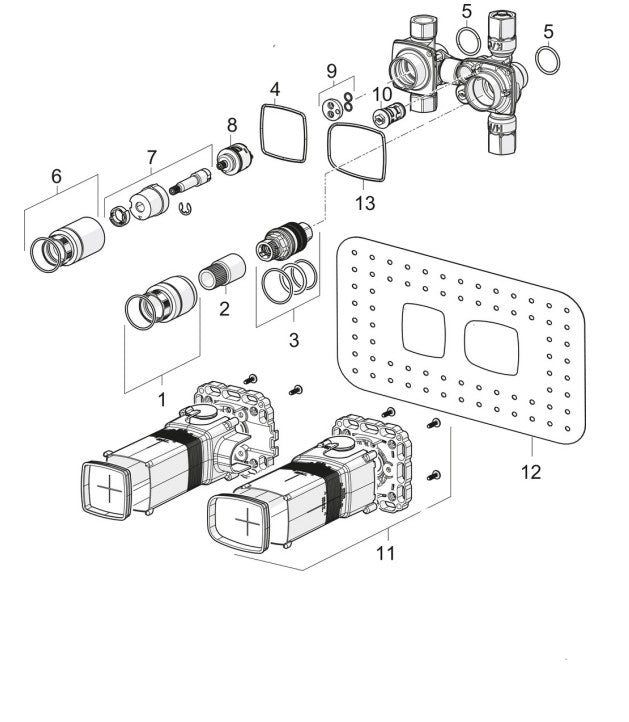 5
5
9
4
10
8
7
6
13
2
3
1
12
11