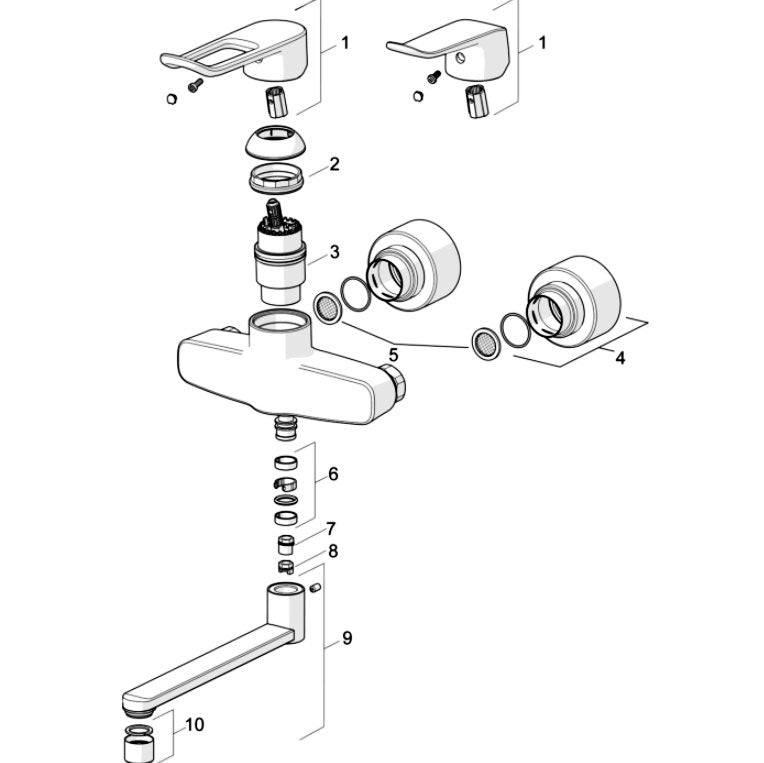 1
1
2
3
5
4
6
7
8
9
10