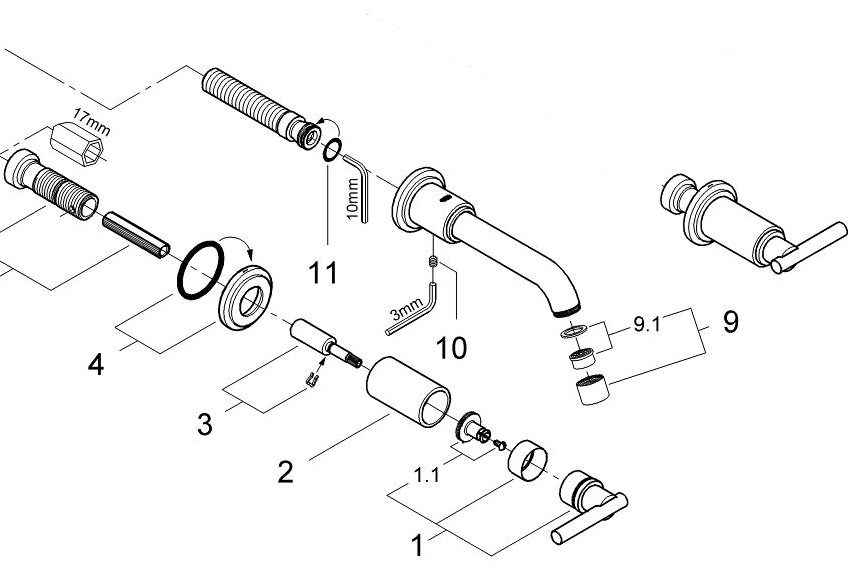 17mm
10mm
11
3mm
10
9.1
9
4
3
2
1.1
1