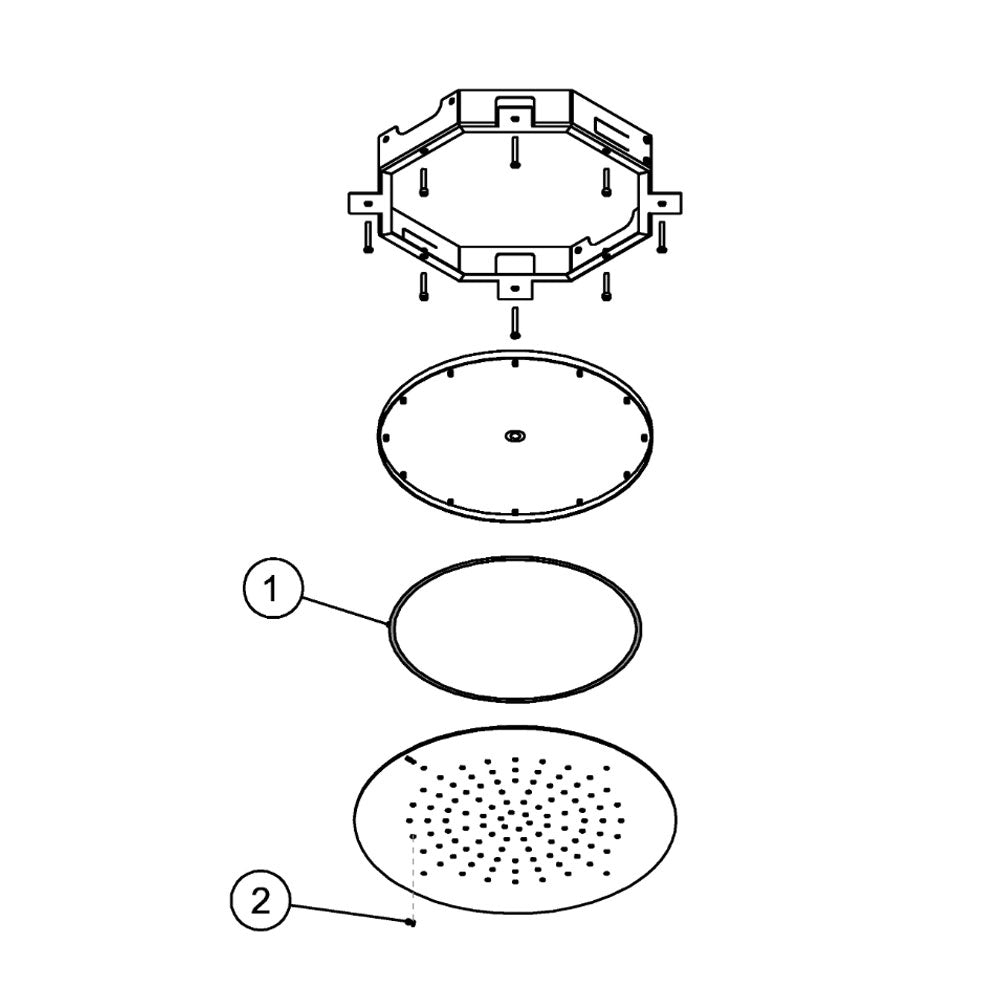 1

2