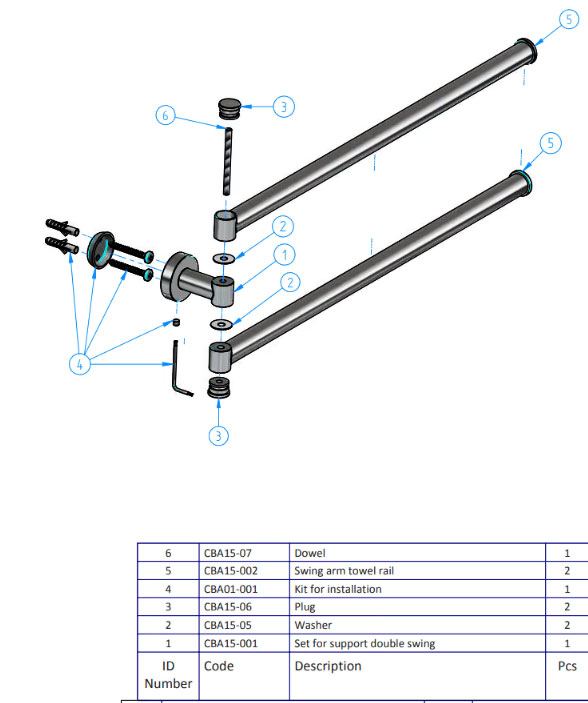 5
3
6
5
2
1
2
4
3

| 6 | CBA15-07 | Dowel | 1 |
|---|---|---|---|
| 5 | CBA15-002 | Swing arm towel rail | 2 |
| 4 | CBA01-001 | Kit for installation | 1 |
| 3 | CBA15-06 | Plug | 2 |
| 2 | CBA15-05 | Washer | 2 |
| 1 | CBA15-001 | Set for support double swing | 1 |
| ID Number | Code | Description | Pcs |