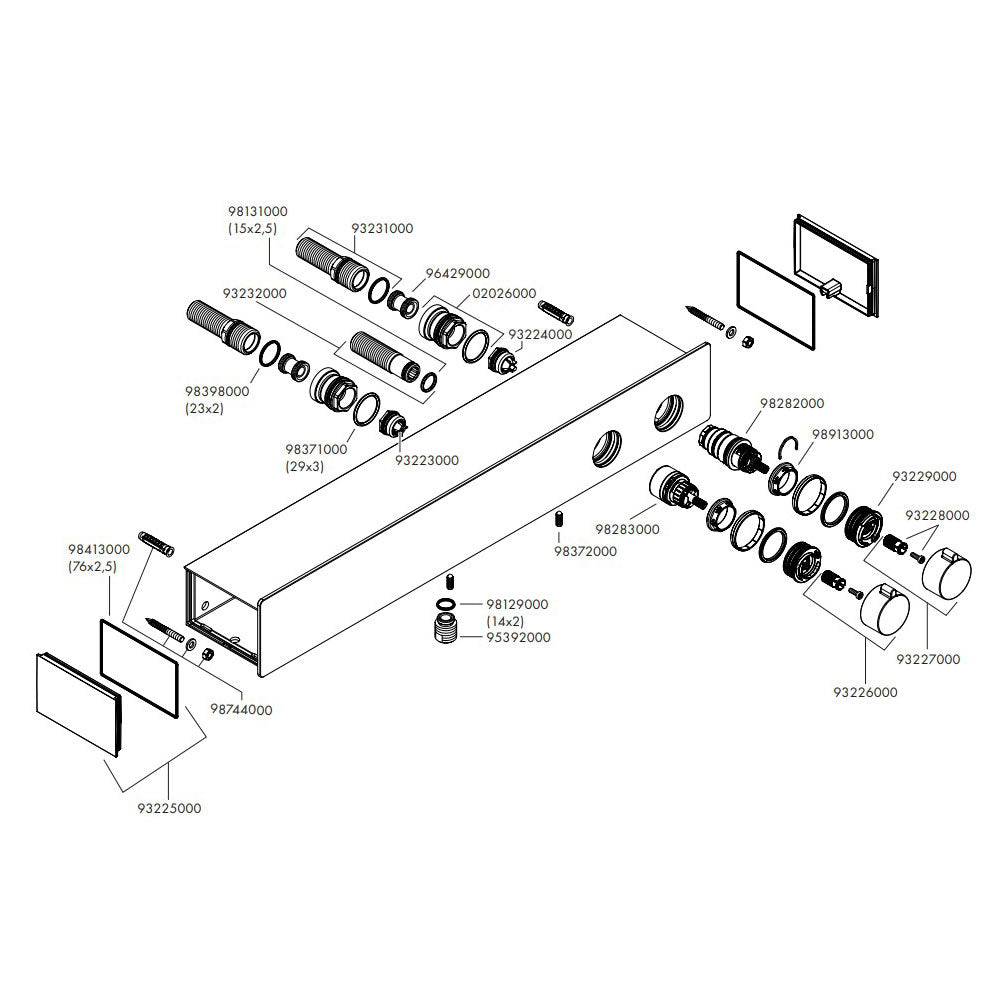 98131000
(15x2,5)
93231000
96429000
02026000
93232000
93224000
98398000
(23x2)
98371000
(29x3)
93223000
98282000
98913000
93229000
93228000
98283000
98372000
98413000
(76x2,5)
98129000
(14x2)
95392000
93227000
93226000
98744000
93225000