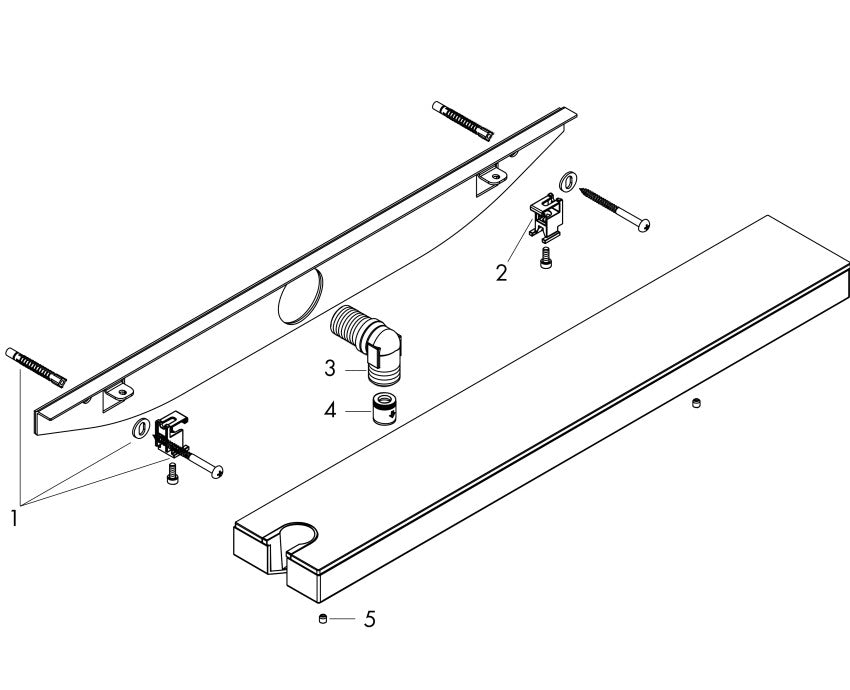 2
3
4
1
5